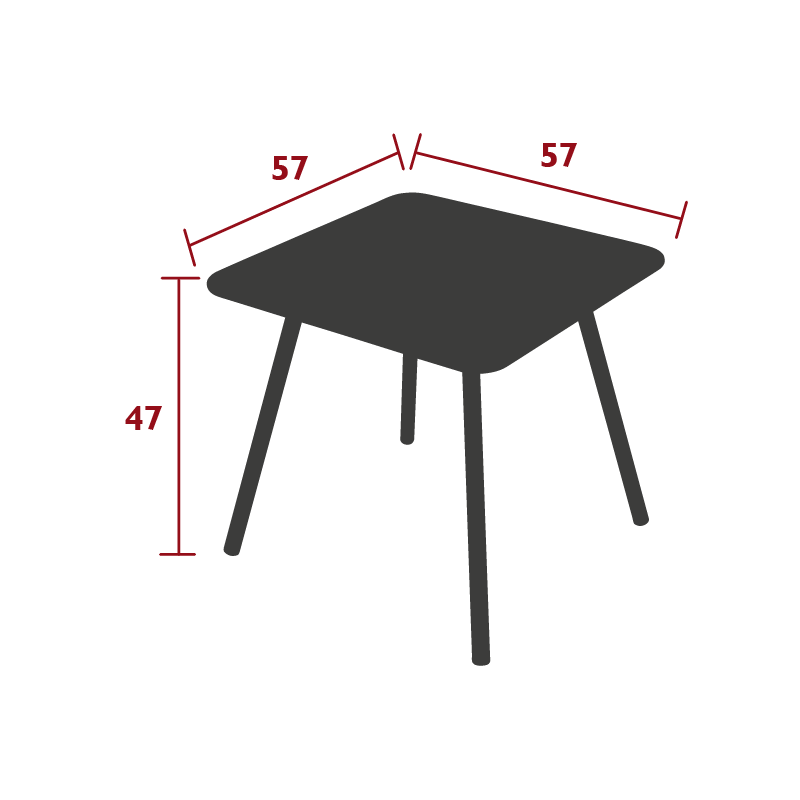 57
57
47